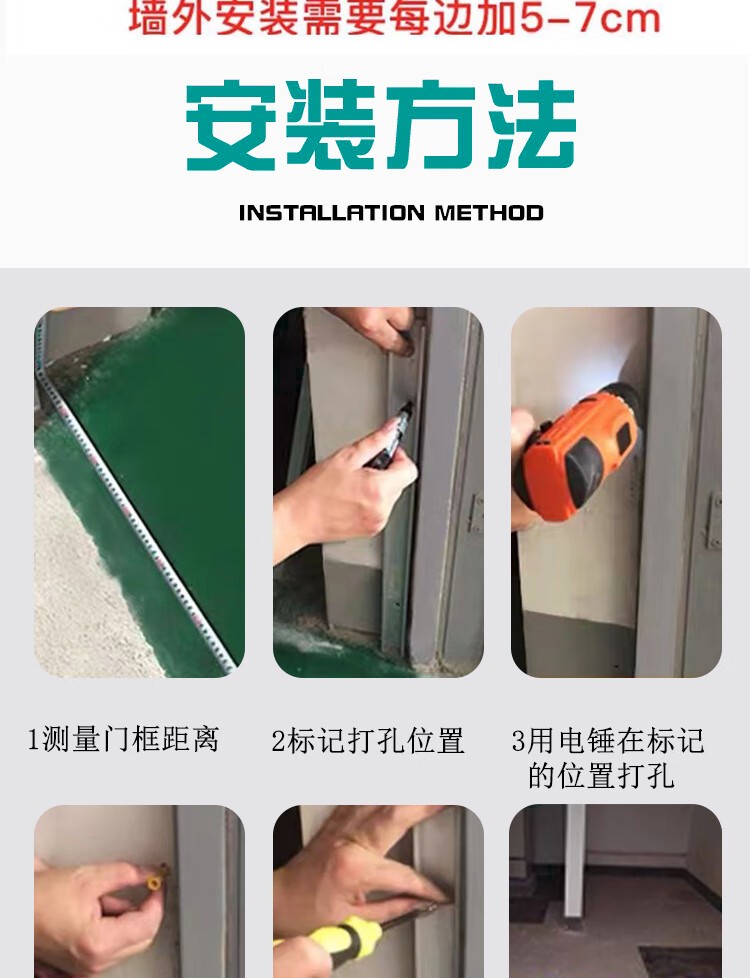 墙外安装需要每边加5-7cm

安装方法

INSTALLATION METHOD

1测量门框距离

2标记打孔位置

3用电锤在标记的位置打孔